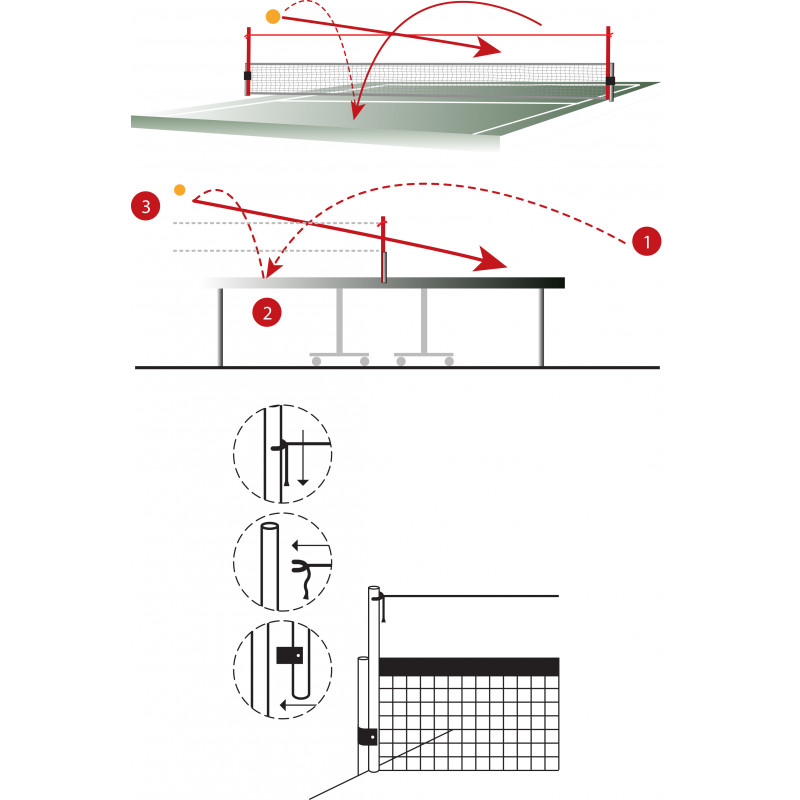 3

1

2