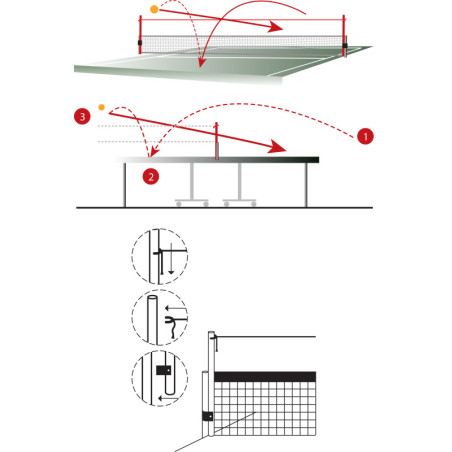 3
1
2