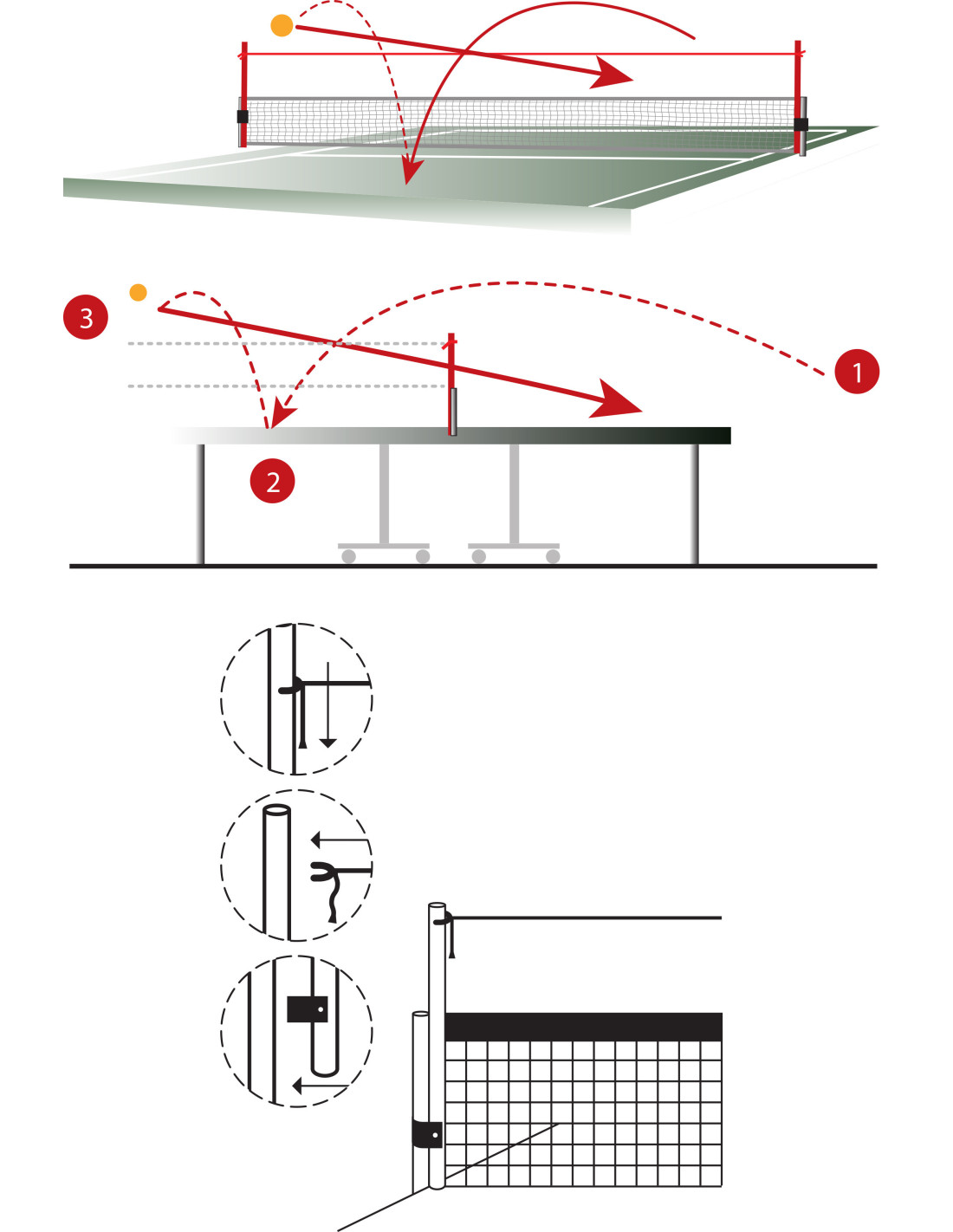 3

1

2